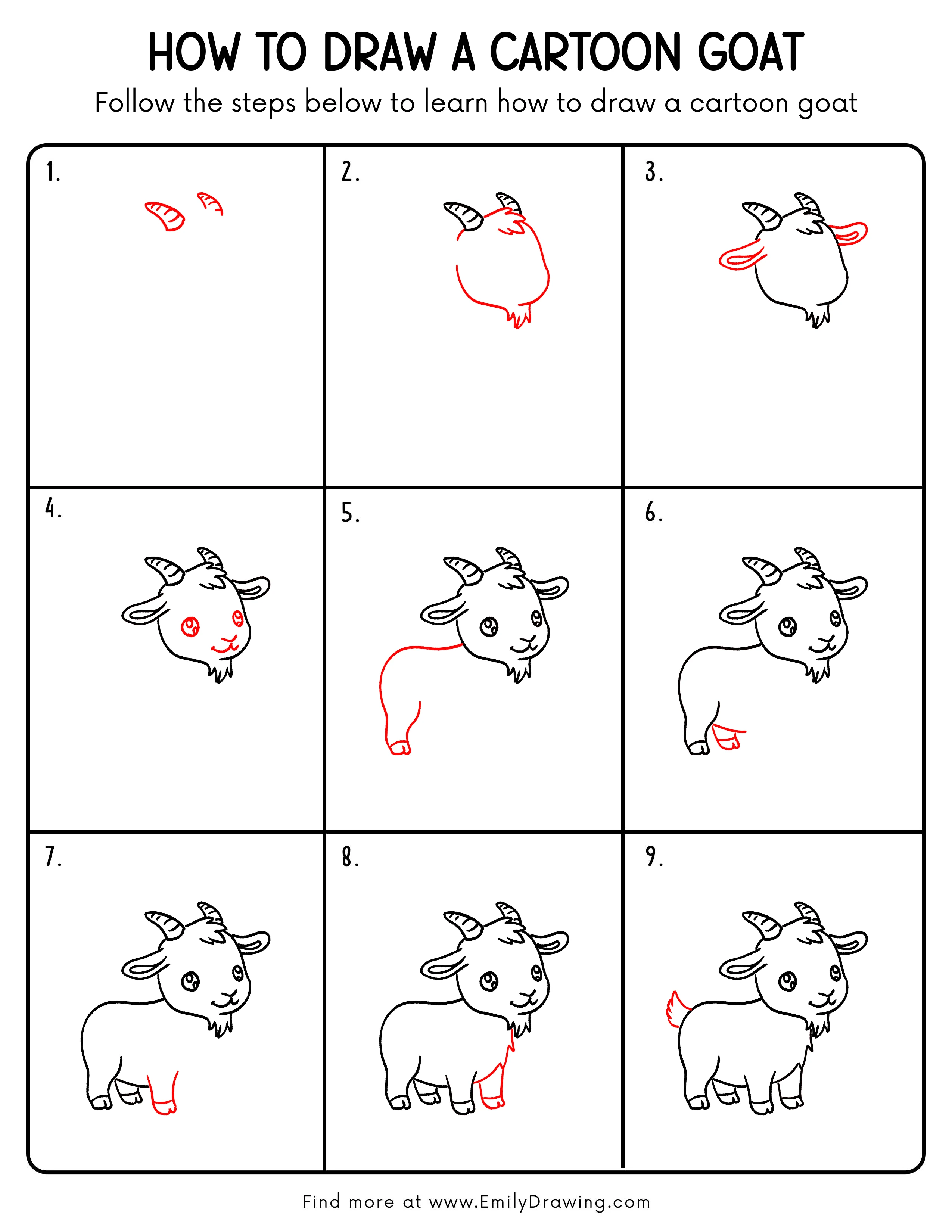 HOW TO DRAW A CARTOON GOAT
Follow the steps below to learn how to draw a cartoon goat

1.

2.

3.

4.

5.

6.

7.

8.

9.

Find more at www.EmilyDrawing.com